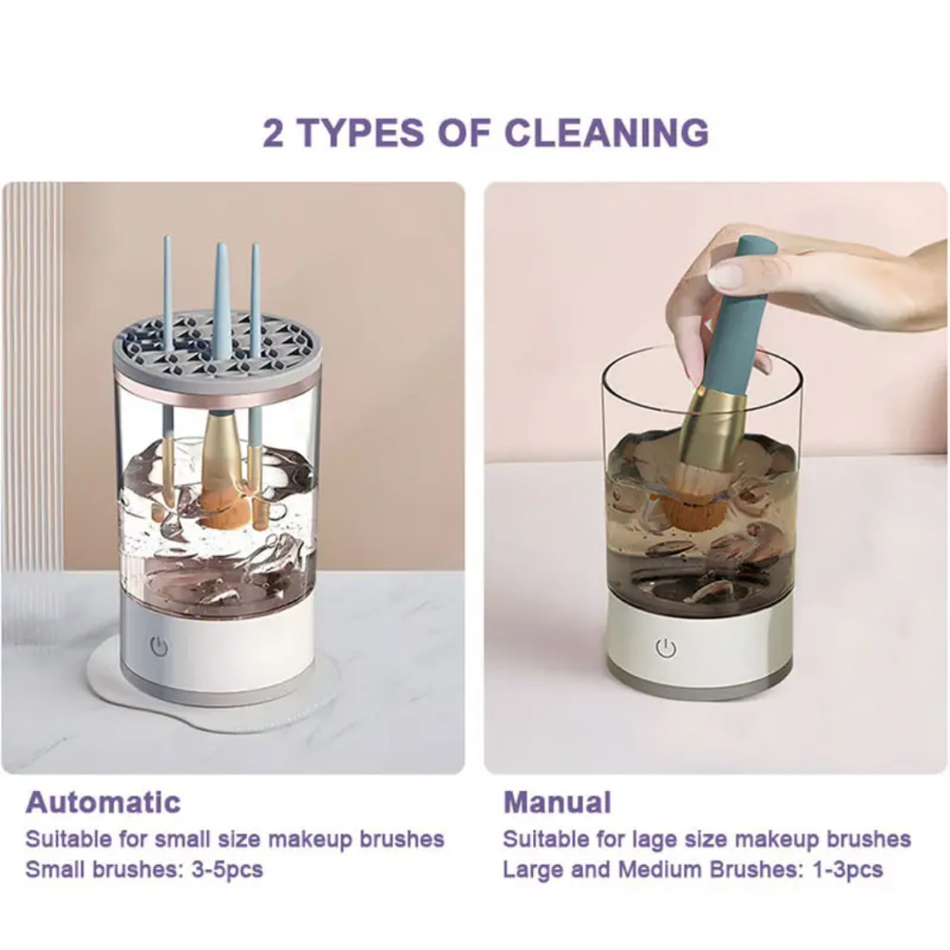 2 TYPES OF CLEANING

Automatic
Suitable for small size makeup brushes
Small brushes: 3-5pcs

Manual
Suitable for lage size makeup brushes
Large and Medium Brushes: 1-3pcs