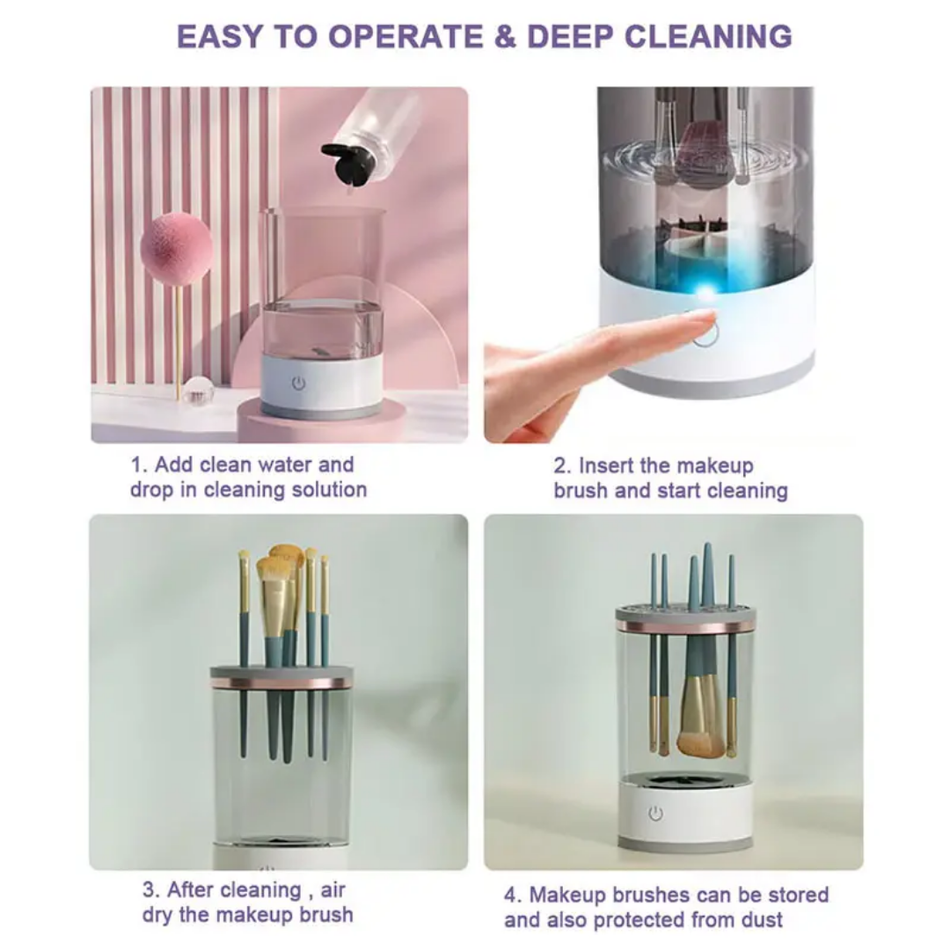 EASY TO OPERATE & DEEP CLEANING

1. Add clean water and drop in cleaning solution

2. Insert the makeup brush and start cleaning

3. After cleaning , air dry the makeup brush

4. Makeup brushes can be stored and also protected from dust