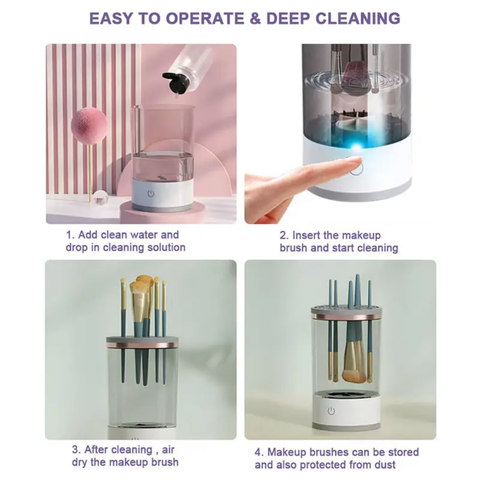 EASY TO OPERATE & DEEP CLEANING

1. Add clean water and drop in cleaning solution

2. Insert the makeup brush and start cleaning

3. After cleaning , air dry the makeup brush

4. Makeup brushes can be stored and also protected from dust